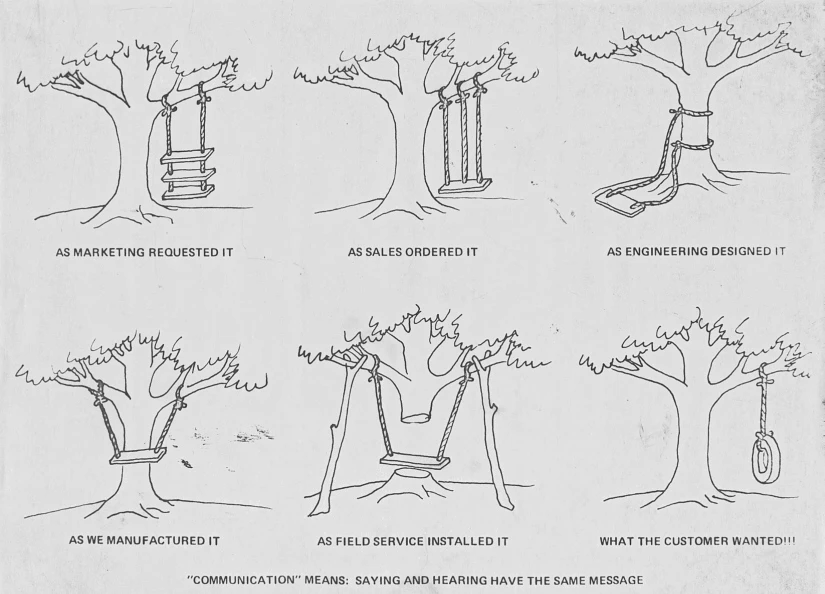 AS MARKETING REQUESTED IT

AS SALES ORDERED IT

AS ENGINEERING DESIGNED IT

AS WE MANUFACTURED IT

AS FIELD SERVICE INSTALLED IT

WHAT THE CUSTOMER WANTED!!!

"COMMUNICATION" MEANS: SAYING AND HEARING HAVE THE SAME MESSAGE